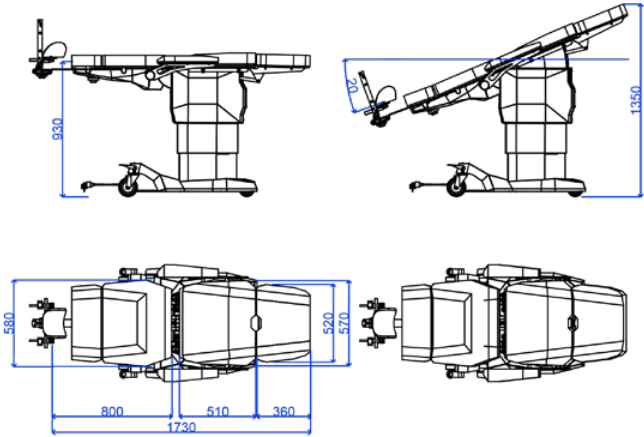 930
20
1350
580
520
570
800
510
360
1730